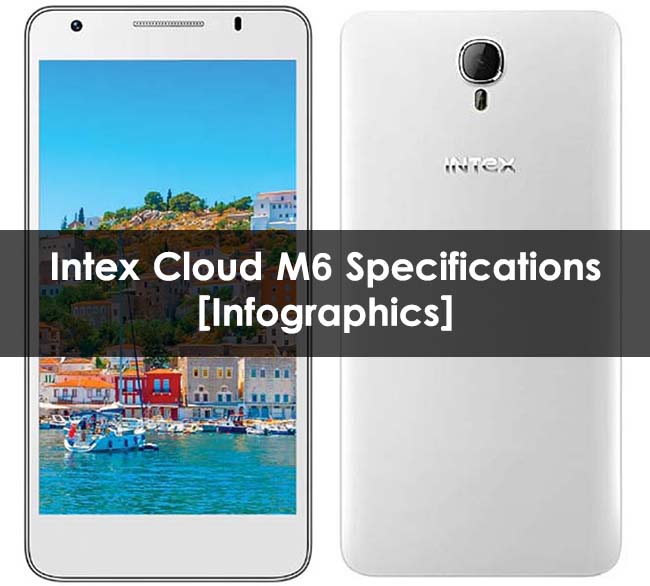 INTEX

Intex Cloud M6 Specifications [Infographics]