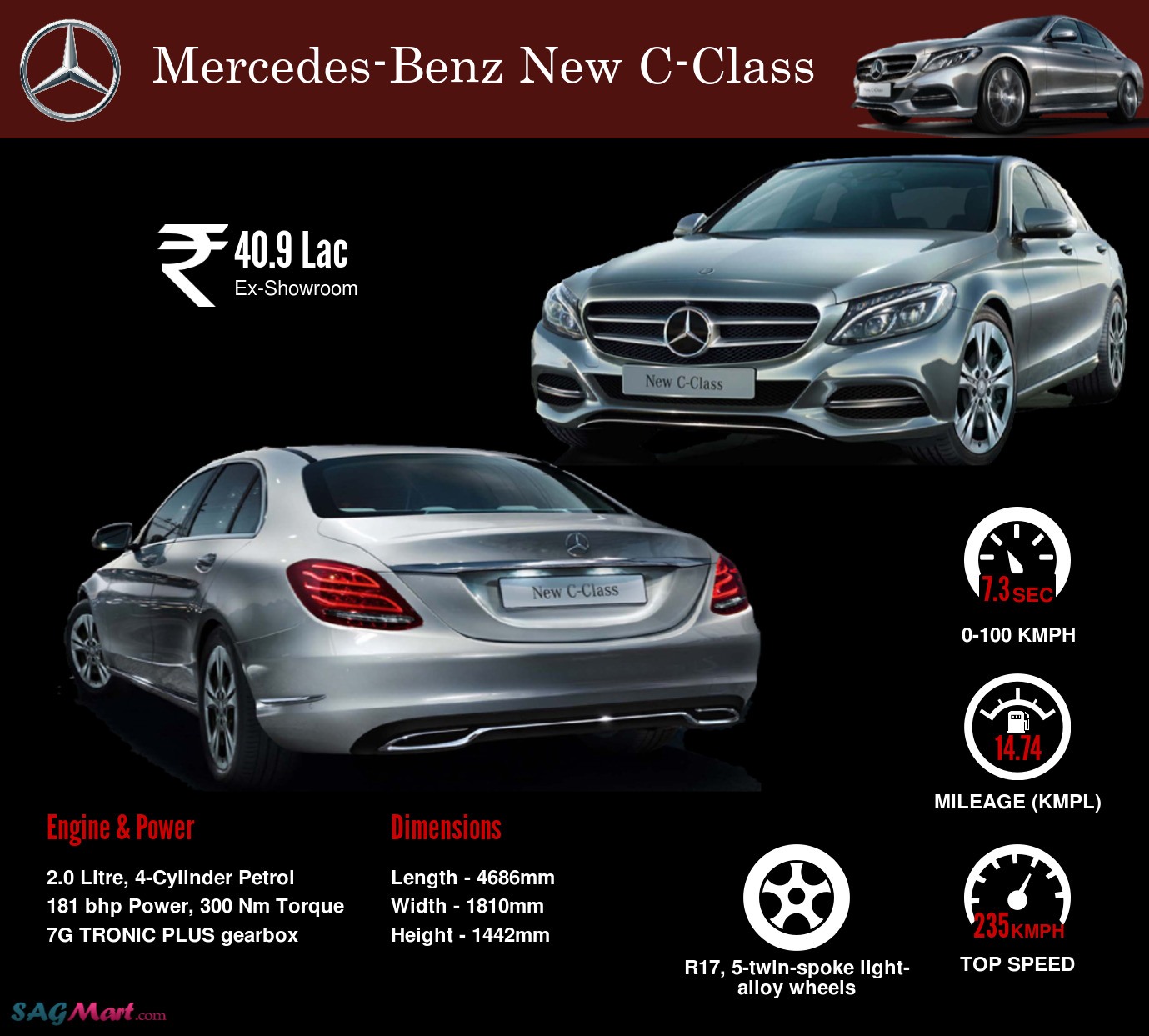 Mercedes-Benz New C-Class

₹ 40.9 Lac
Ex-Showroom

New C-Class

New C-Class

7.3 SEC
0-100 KMPH

14.74
MILEAGE (KMPL)

Engine & Power

2.0 Litre, 4-Cylinder Petrol
181 bhp Power, 300 Nm Torque
7G TRONIC PLUS gearbox

Dimensions

Length - 4686mm
Width - 1810mm
Height - 1442mm

R17, 5-twin-spoke light-alloy wheels

235 KMPH
TOP SPEED

SAGMart.com