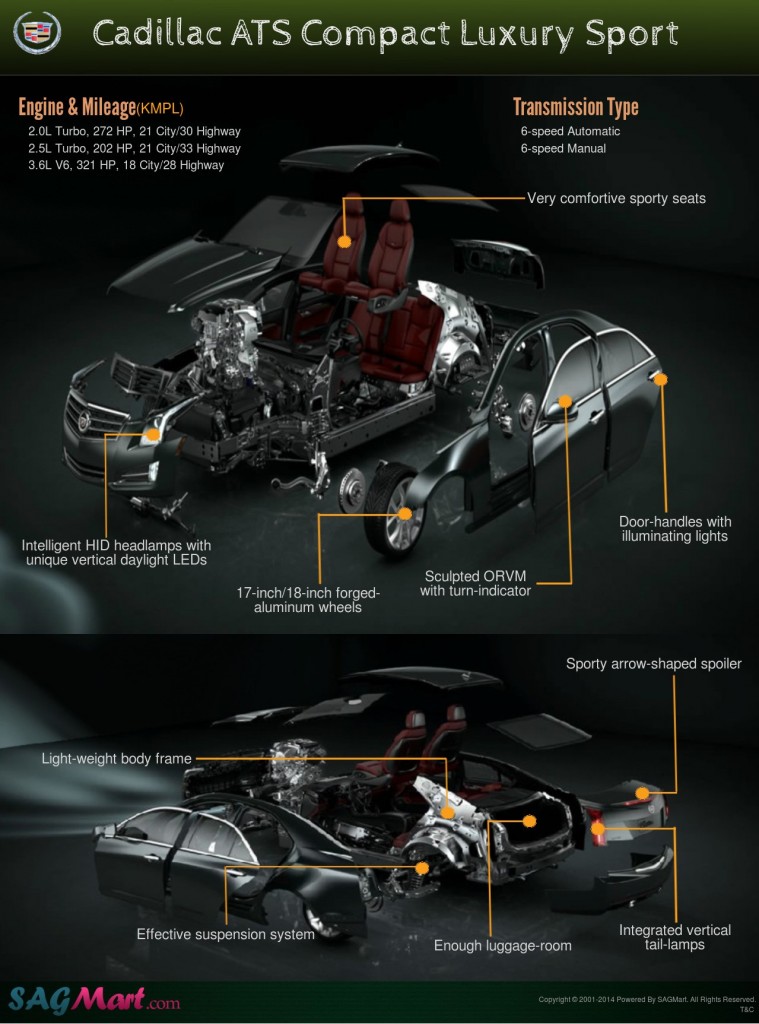 Cadillac ATS Compact Luxury Sport

Engine & Mileage(KMPL)
2.0L Turbo, 272 HP, 21 City/30 Highway
2.5L Turbo, 202 HP, 21 City/33 Highway
3.6L V6, 321 HP, 18 City/28 Highway

Transmission Type
6-speed Automatic
6-speed Manual

Very comfortive sporty seats

Intelligent HID headlamps with unique vertical daylight LEDs

17-inch/18-inch forged-aluminum wheels

Sculpted ORVM with turn-indicator

Door-handles with illuminating lights

Sporty arrow-shaped spoiler

Light-weight body frame

Effective suspension system

Enough luggage-room

Integrated vertical tail-lamps

SAGMart.com

Copyright © 2001-2014 Powered By SAGMart. All Rights Reserved. T&C