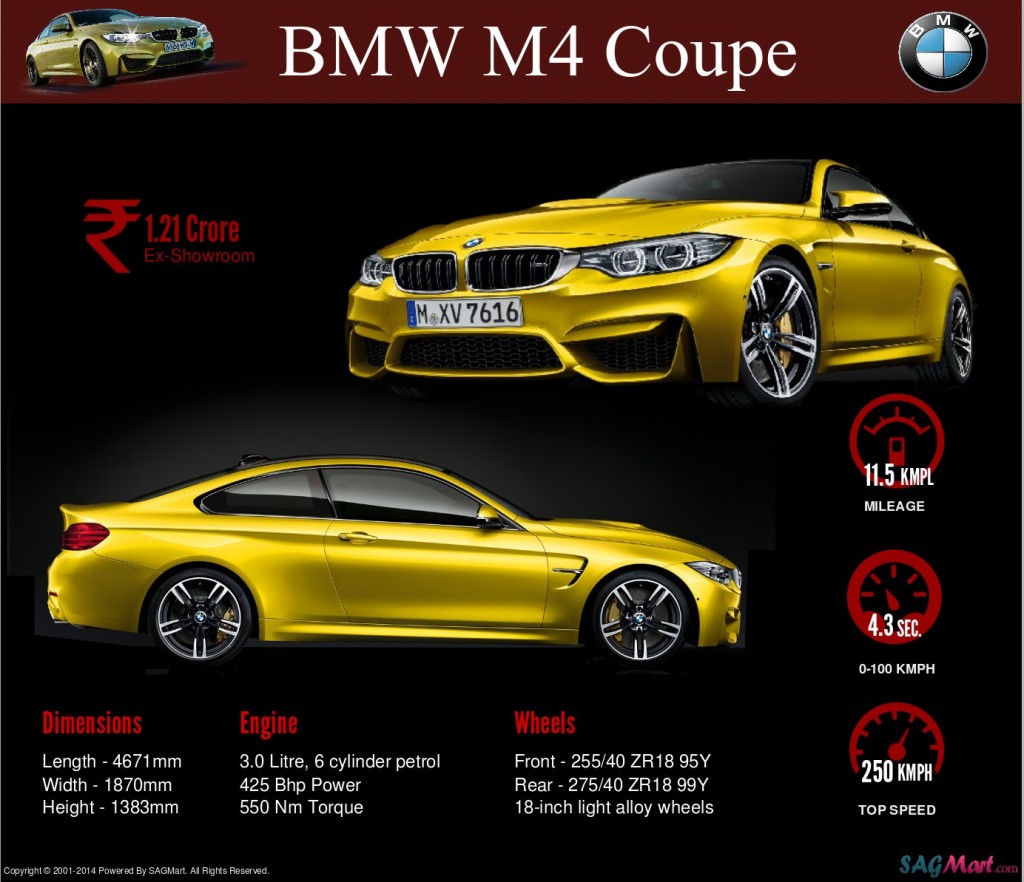 BMW M4 Coupe

BMW

₹ 1.21 Crore
Ex-Showroom

M XV 7616

11.5 KMPL
MILEAGE

4.3 SEC.
0-100 KMPH

250 KMPH
TOP SPEED

Dimensions
Length - 4671mm
Width - 1870mm
Height - 1383mm

Engine
3.0 Litre, 6 cylinder petrol
425 Bhp Power
550 Nm Torque

Wheels
Front - 255/40 ZR18 95Y
Rear - 275/40 ZR18 99Y
18-inch light alloy wheels

Copyright © 2001-2014 Powered By SAGMart. All Rights Reserved.

SAGMart.com