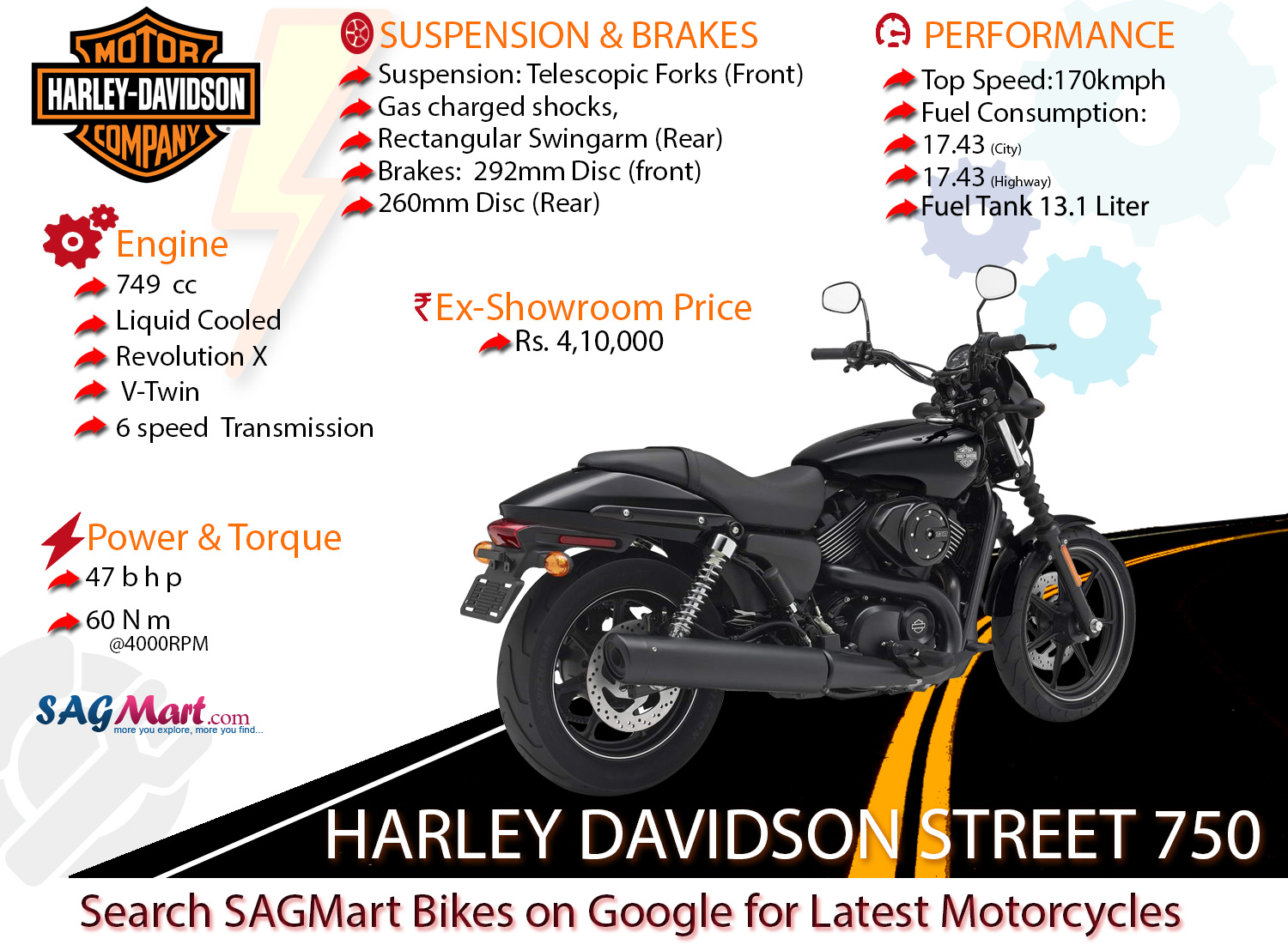 MOTOR
HARLEY-DAVIDSON
COMPANY

SUSPENSION & BRAKES
Suspension: Telescopic Forks (Front)
Gas charged shocks,
Rectangular Swingarm (Rear)
Brakes: 292mm Disc (front)
260mm Disc (Rear)

PERFORMANCE
Top Speed:170kmph
Fuel Consumption:
17.43 (City)
17.43 (Highway)
Fuel Tank 13.1 Liter

Engine
749 cc
Liquid Cooled
Revolution X
V-Twin
6 speed Transmission

₹Ex-Showroom Price
Rs. 4,10,000

Power & Torque
47 b h p
60 N m
@4000RPM

SAGMart.com
more you explore, more you find...

HARLEY DAVIDSON STREET 750

Search SAGMart Bikes on Google for Latest Motorcycles